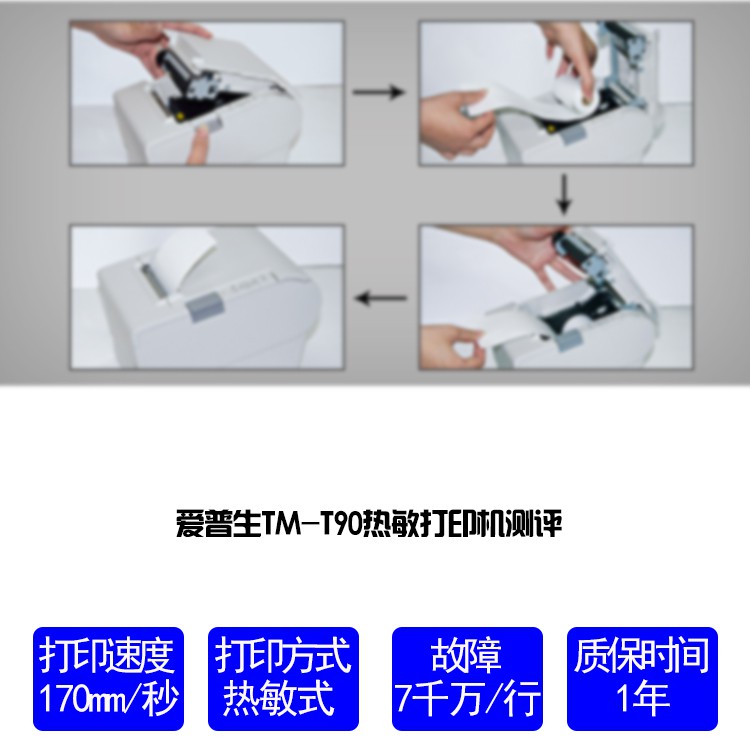 爱普生TM-T90热敏打印机测评

打印速度
170mm/秒

打印方式
热敏式

故障
7千万/行

质保时间
1年